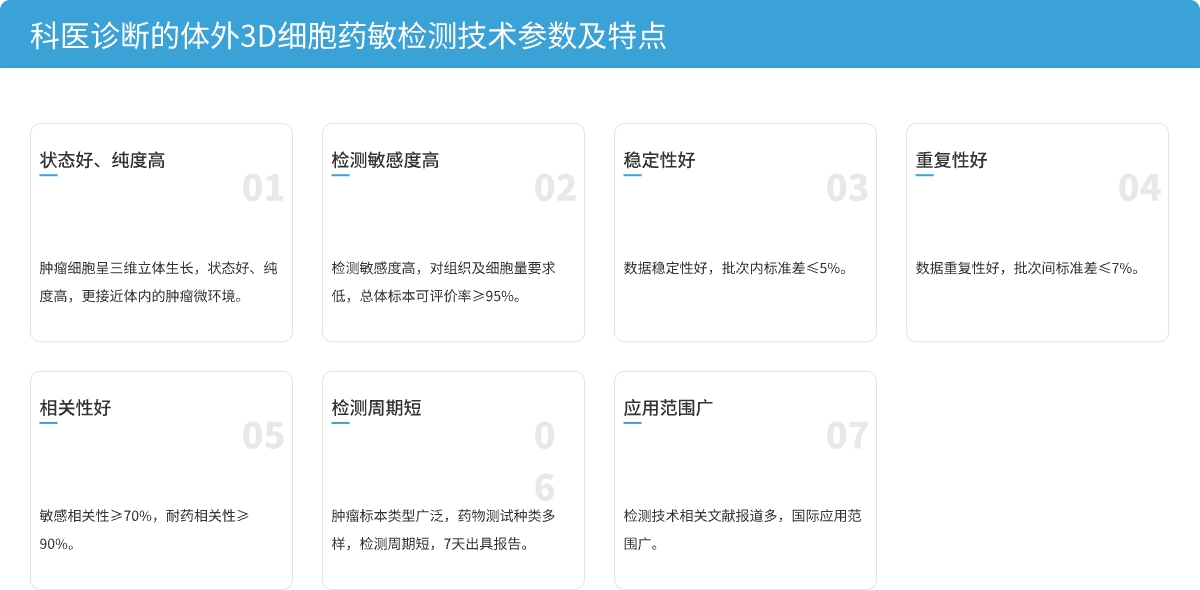 科医诊断的体外3D细胞药敏检测技术参数及特点

状态好、纯度高

01

肿瘤细胞呈三维立体生长，状态好、纯度高，更接近体内的肿瘤微环境。

检测敏感度高

02

检测敏感度高，对组织及细胞量要求低，总体标本可评价率≥95%。

稳定性好

03

数据稳定性好，批次内标准差≤5%。

重复性好

04

数据重复性好，批次间标准差≤7%。

相关性好

05

敏感相关性≥70%，耐药相关性≥90%。

检测周期短

06

肿瘤标本类型广泛，药物测试种类多样，检测周期短，7天出具报告。

应用范围广

07

检测技术相关文献报道多，国际应用范围广。